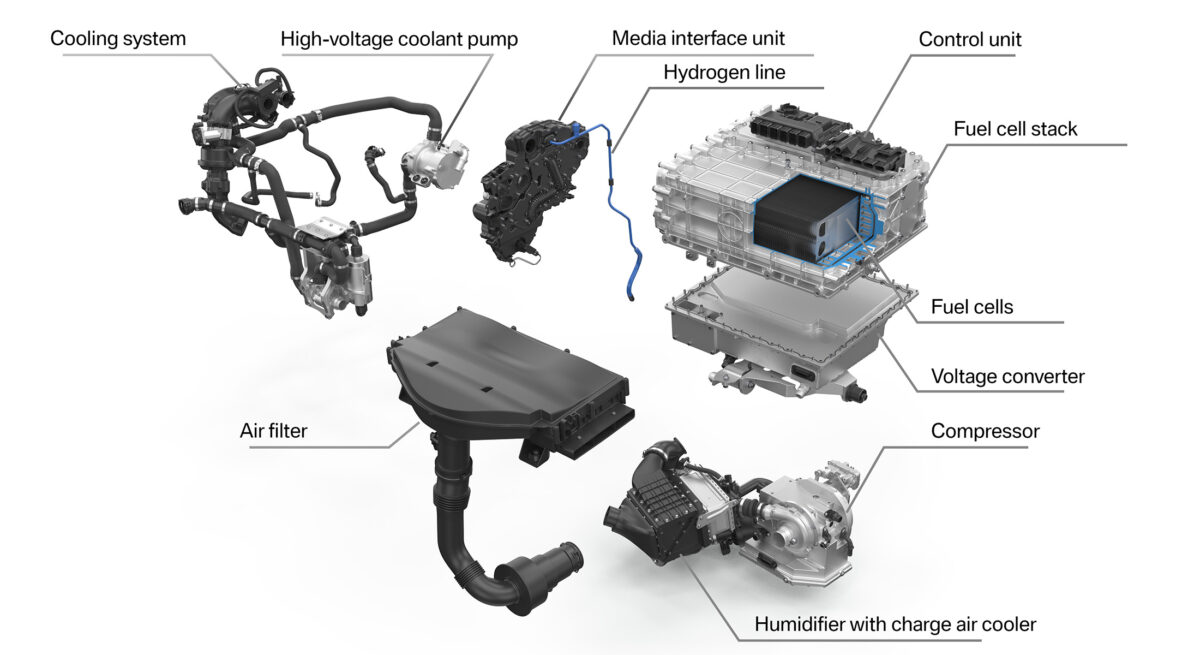 Cooling system
High-voltage coolant pump
Media interface unit
Hydrogen line
Control unit
Fuel cell stack
Fuel cells
Voltage converter
Air filter
Compressor
Humidifier with charge air cooler